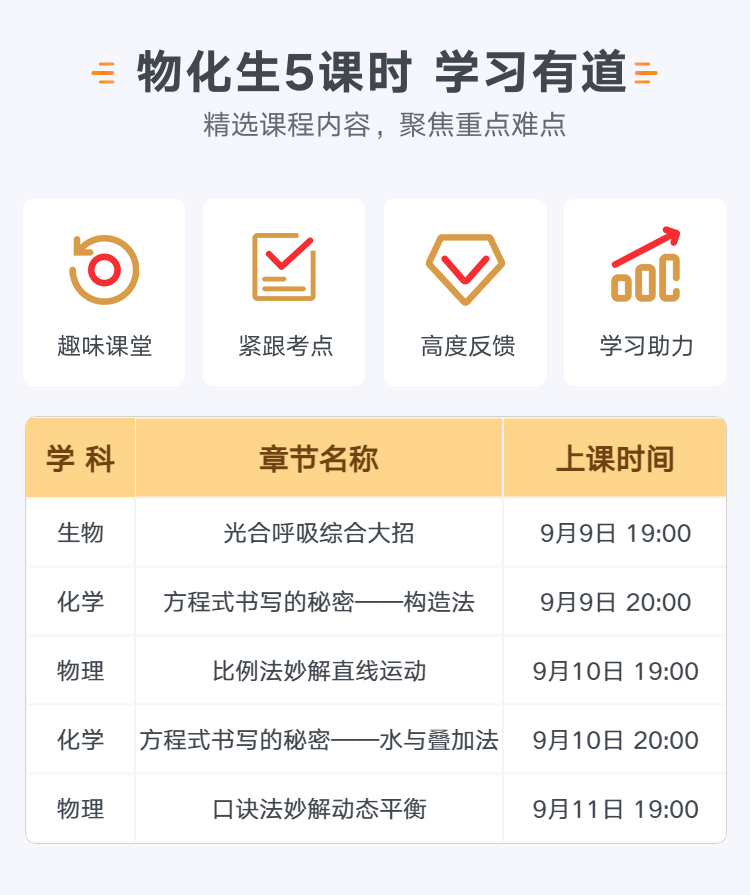 物化生5课时 学习有道

精选课程内容，聚焦重点难点

趣味课堂

紧跟考点

高度反馈

学习助力

| 学 科 | 章节名称 | 上课时间 |
|---|---|---|
| 生物 | 光合呼吸综合大招 | 9月9日 19:00 |
| 化学 | 方程式书写的秘密——构造法 | 9月9日 20:00 |
| 物理 | 比例法妙解直线运动 | 9月10日 19:00 |
| 化学 | 方程式书写的秘密——水与叠加法 | 9月10日 20:00 |
| 物理 | 口诀法妙解动态平衡 | 9月11日 19:00 |