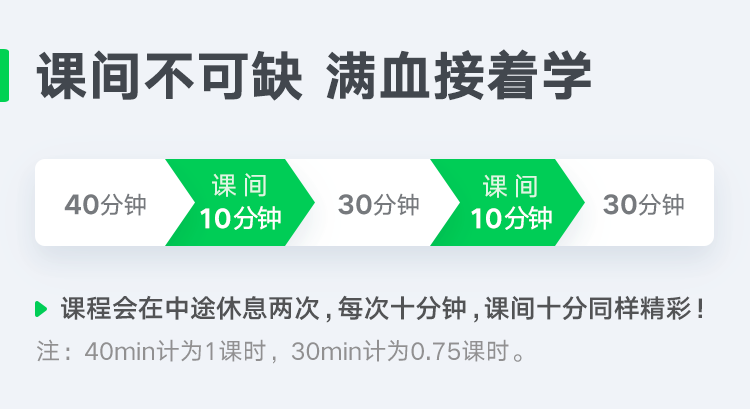 课间不可缺 满血接着学

40分钟

课间
10分钟

30分钟

课间
10分钟

30分钟

课程会在中途休息两次，每次十分钟，课间十分同样精彩！

注：40min计为1课时，30min计为0.75课时。