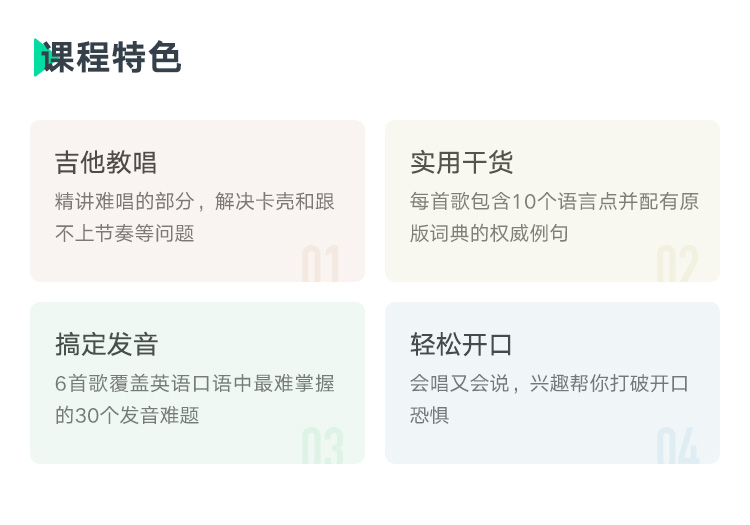 课程特色

吉他教唱
精讲难唱的部分，解决卡壳和跟不上节奏等问题
01

实用干货
每首歌包含10个语言点并配有原版词典的权威例句
02

搞定发音
6首歌覆盖英语口语中最难掌握的30个发音难题
03

轻松开口
会唱又会说，兴趣帮你打破开口恐惧
04