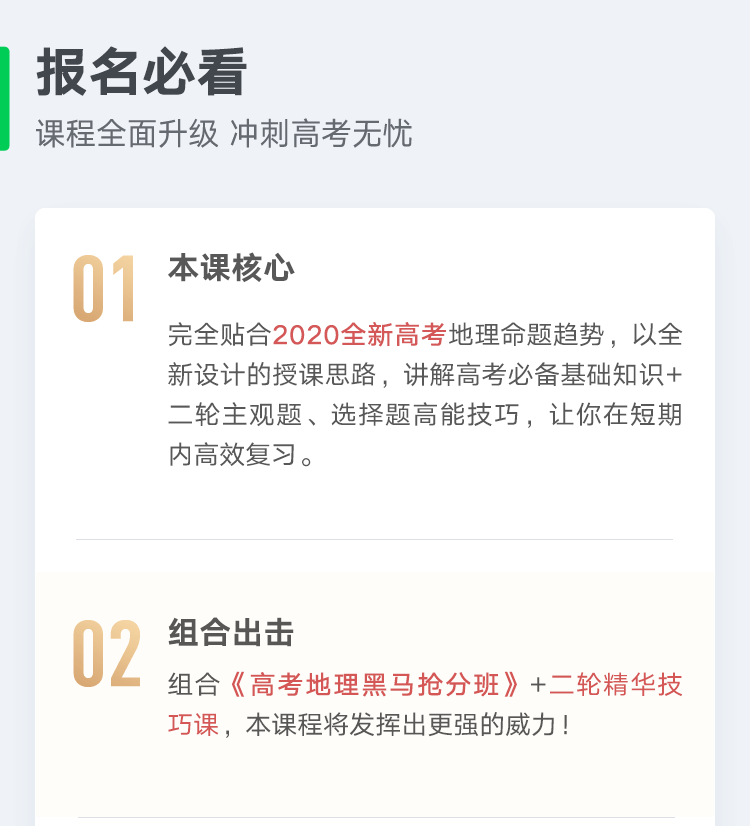 报名必看

课程全面升级 冲刺高考无忧

01

本课核心

完全贴合2020全新高考地理命题趋势，以全新设计的授课思路，讲解高考必备基础知识+二轮主观题、选择题高能技巧，让你在短期内高效复习。

02

组合出击

组合《高考地理黑马抢分班》+二轮精华技巧课，本课程将发挥出更强的威力！