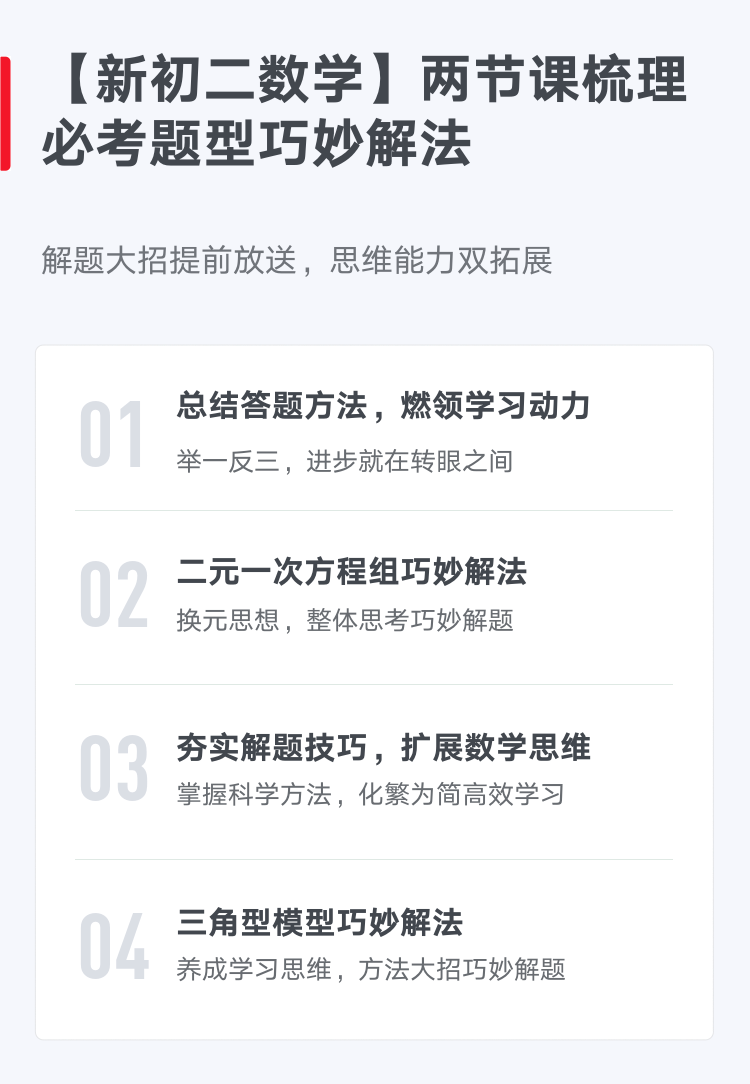 【新初二数学】两节课梳理必考题型巧妙解法

解题大招提前放送，思维能力双拓展

01
总结答题方法，燃领学习动力
举一反三，进步就在转眼之间

02
二元一次方程组巧妙解法
换元思想，整体思考巧妙解题

03
夯实解题技巧，扩展数学思维
掌握科学方法，化繁为简高效学习

04
三角型模型巧妙解法
养成学习思维，方法大招巧妙解题