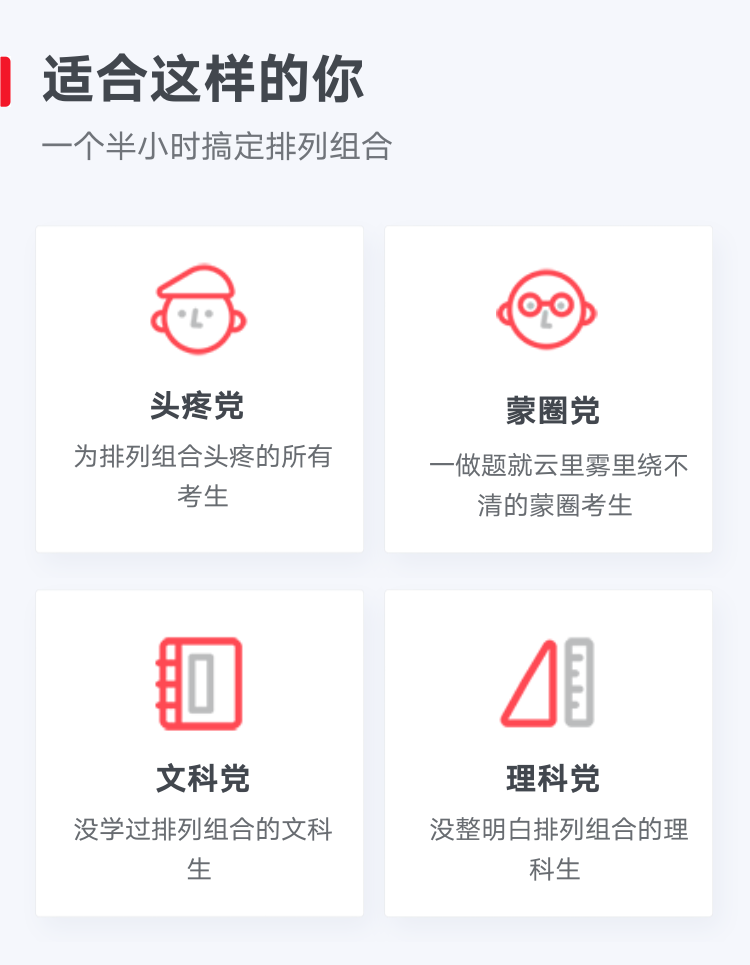 适合这样的你

一个半小时搞定排列组合

头疼党

为排列组合头疼的所有考生

蒙圈党

一做题就云里雾里绕不清的蒙圈考生

文科党

没学过排列组合的文科生

理科党

没整明白排列组合的理科生