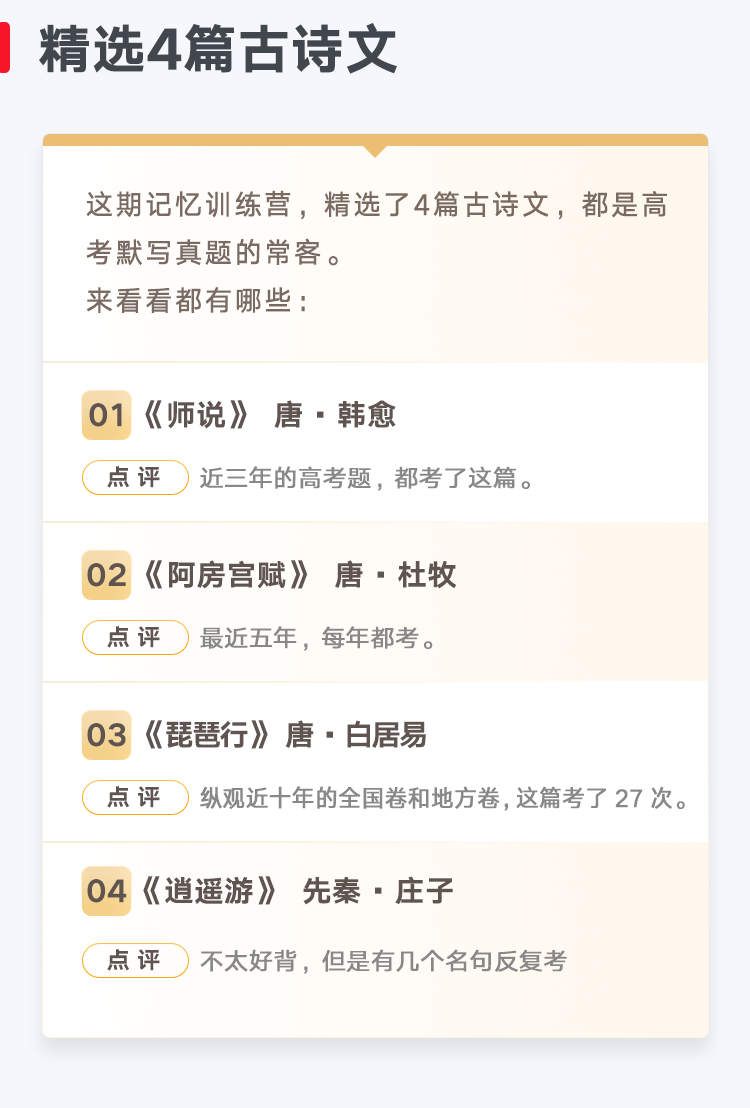 精选4篇古诗文

这期记忆训练营，精选了4篇古诗文，都是高考默写真题的常客。
来看看都有哪些：

01《师说》 唐·韩愈

点评 近三年的高考题，都考了这篇。

02《阿房宫赋》 唐·杜牧

点评 最近五年，每年都考。

03《琵琶行》唐·白居易

点评 纵观近十年的全国卷和地方卷，这篇考了27次。

04《逍遥游》 先秦·庄子

点评 不太好背，但是有几个名句反复考