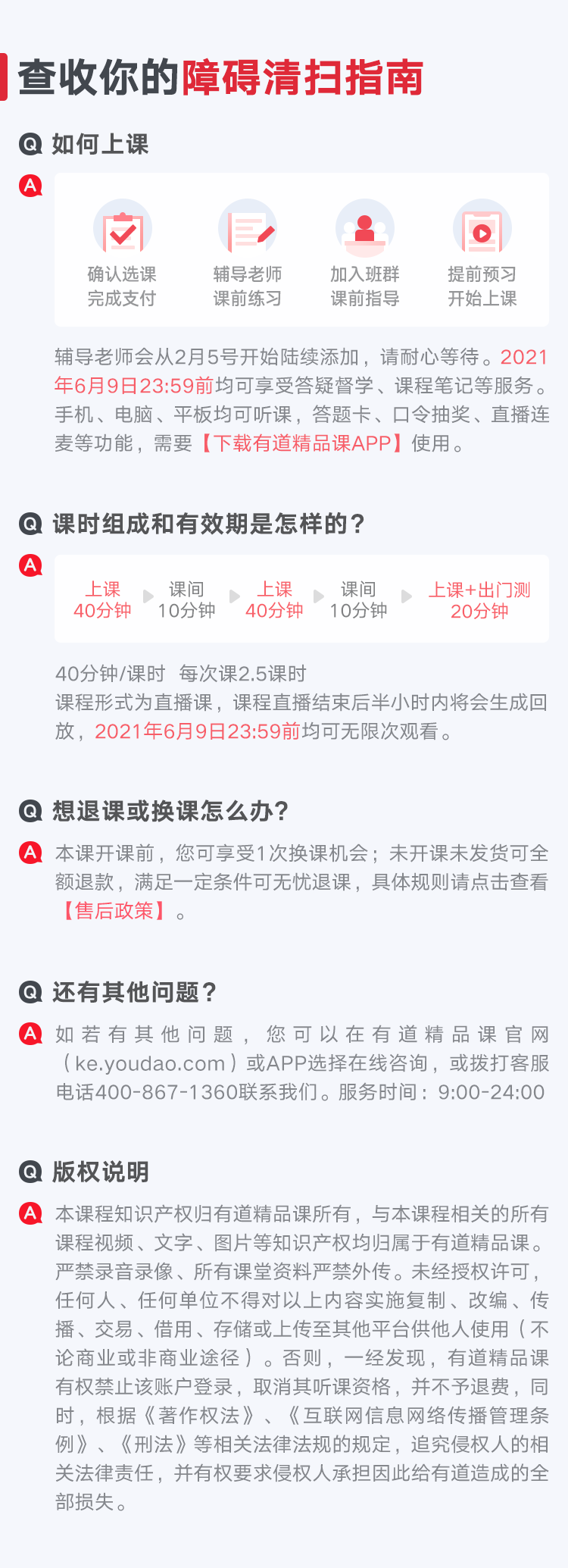 查收你的障碍清扫指南

Q 如何上课

A

确认选课
完成支付

辅导老师
课前练习

加入班群
课前指导

提前预习
开始上课

辅导老师会从2月5号开始陆续添加，请耐心等待。2021年6月9日23:59前均可享受答疑督学、课程笔记等服务。手机、电脑、平板均可听课，答题卡、口令抽奖、直播连麦等功能，需要【下载有道精品课APP】使用。

Q 课时组成和有效期是怎样的？

A

上课
40分钟

课间
10分钟

上课
40分钟

课间
10分钟

上课+出门测
20分钟

40分钟/课时 每次课2.5课时
课程形式为直播课，课程直播结束后半小时内将会生成回放，2021年6月9日23:59前均可无限次观看。

Q 想退课或换课怎么办？

A 本课开课前，您可享受1次换课机会；未开课未发货可全额退款，满足一定条件可无忧退课，具体规则请点击查看【售后政策】。

Q 还有其他问题？

A 如若有其他问题，您可以在有道精品课官网（ke.youdao.com）或APP选择在线咨询，或拨打客服电话400-867-1360联系我们。服务时间：9:00-24:00

Q 版权说明

A 本课程知识产权归有道精品课所有，与本课程相关的所有课程视频、文字、图片等知识产权均归属于有道精品课。严禁录音录像、所有课堂资料严禁外传。未经授权许可，任何人、任何单位不得对以上内容实施复制、改编、传播、交易、借用、存储或上传至其他平台供他人使用（不论商业或非商业途径）。否则，一经发现，有道精品课有权禁止该账户登录，取消其听课资格，并不予退费，同时，根据《著作权法》、《互联网信息网络传播管理条例》、《刑法》等相关法律法规的规定，追究侵权人的相关法律责任，并有权要求侵权人承担因此给有道造成的全部损失。