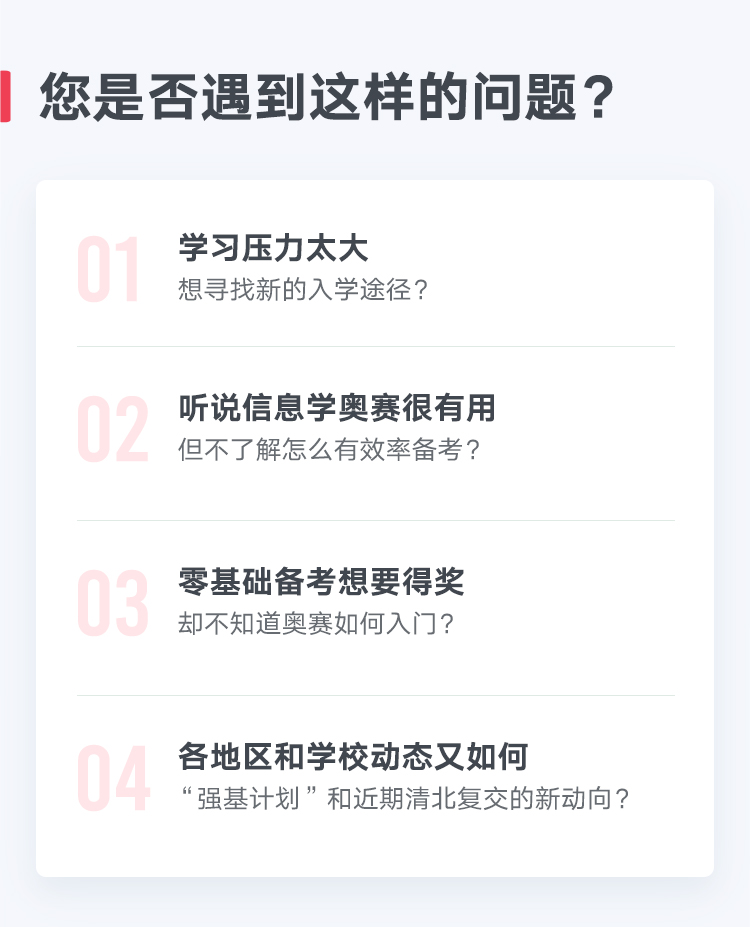 您是否遇到这样的问题？

01
学习压力太大
想寻找新的入学途径？

02
听说信息学奥赛很有用
但不了解怎么有效率备考？

03
零基础备考想要得奖
却不知道奥赛如何入门？

04
各地区和学校动态又如何
“强基计划”和近期清北复交的新动向？